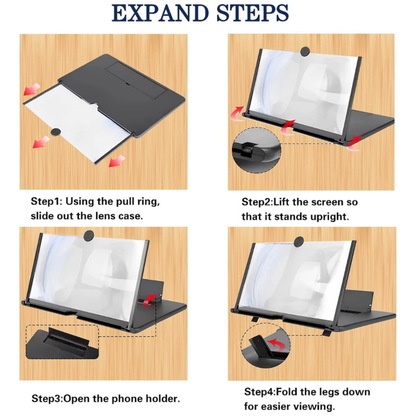 EXPAND STEPS

Step1: Using the pull ring, slide out the lens case.

Step2:Lift the screen so that it stands upright.

Step3:Open the phone holder.

Step4:Fold the legs down for easier viewing.